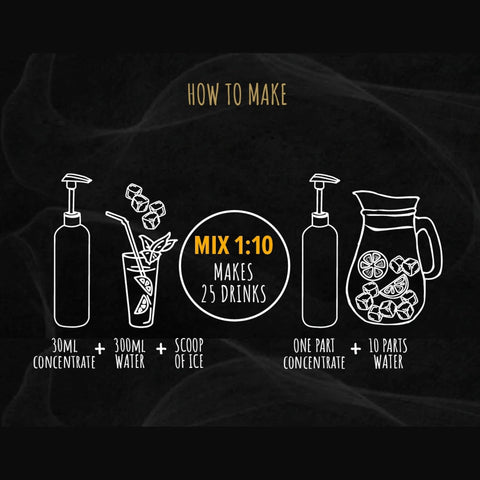 HOW TO MAKE

MIX 1:10
MAKES
25 DRINKS

30ML CONCENTRATE + 300ML WATER + SCOOP OF ICE

ONE PART CONCENTRATE + 10 PARTS WATER